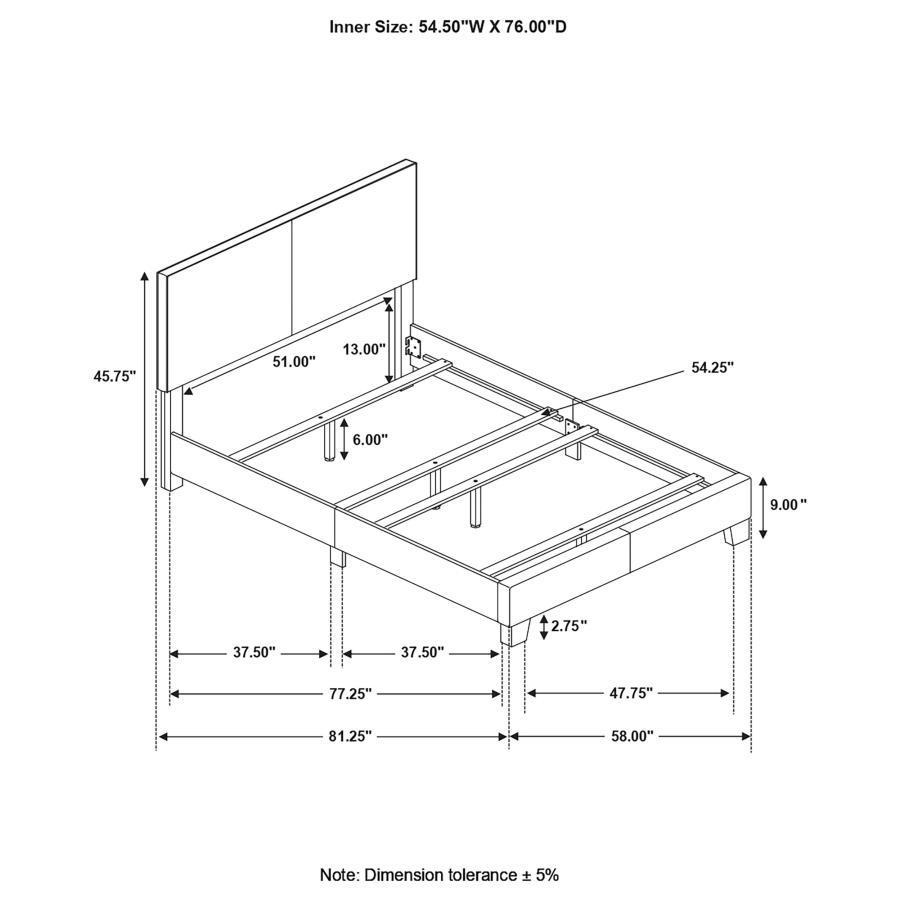 Inner Size: 54.50"W X 76.00"D

45.75"

51.00"

13.00"

54.25"

6.00"

9.00"

2.75"

37.50"

37.50"

77.25"

47.75"

81.25"

58.00"

Note: Dimension tolerance ± 5%