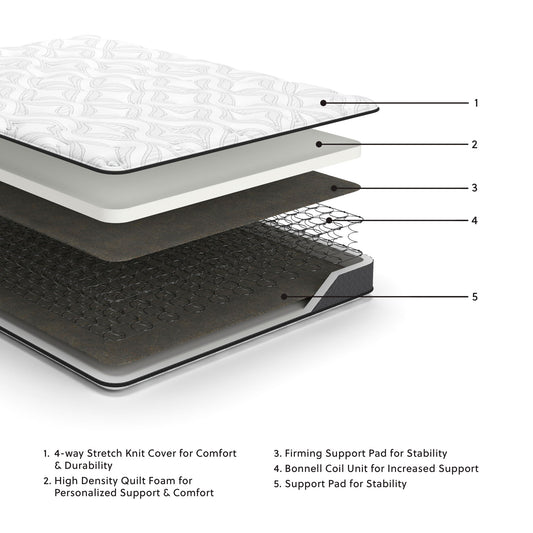 1
2
3
4
5

1. 4-way Stretch Knit Cover for Comfort & Durability
2. High Density Quilt Foam for Personalized Support & Comfort

3. Firming Support Pad for Stability
4. Bonnell Coil Unit for Increased Support
5. Support Pad for Stability